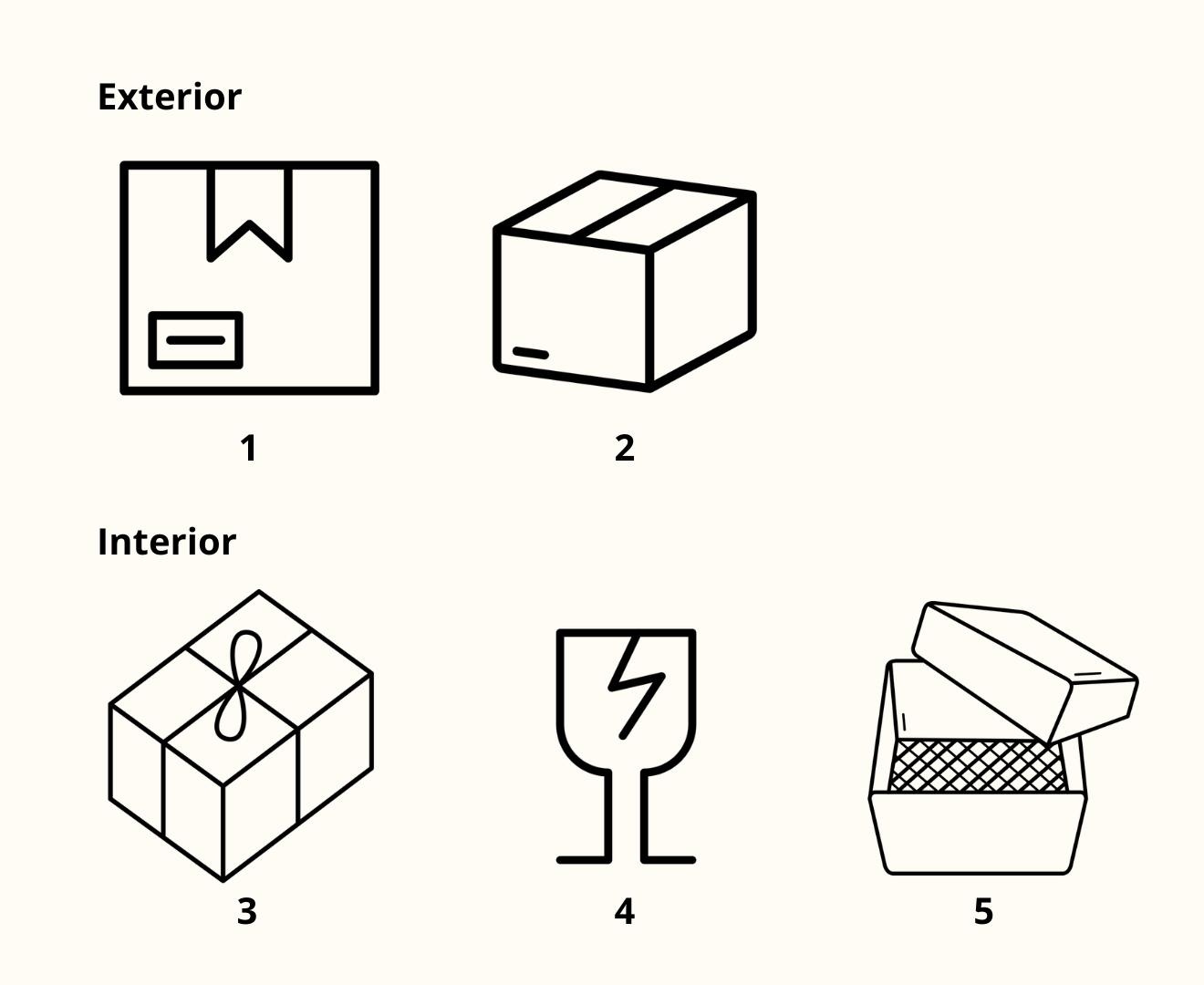 Exterior

1

2

Interior

3

4

5